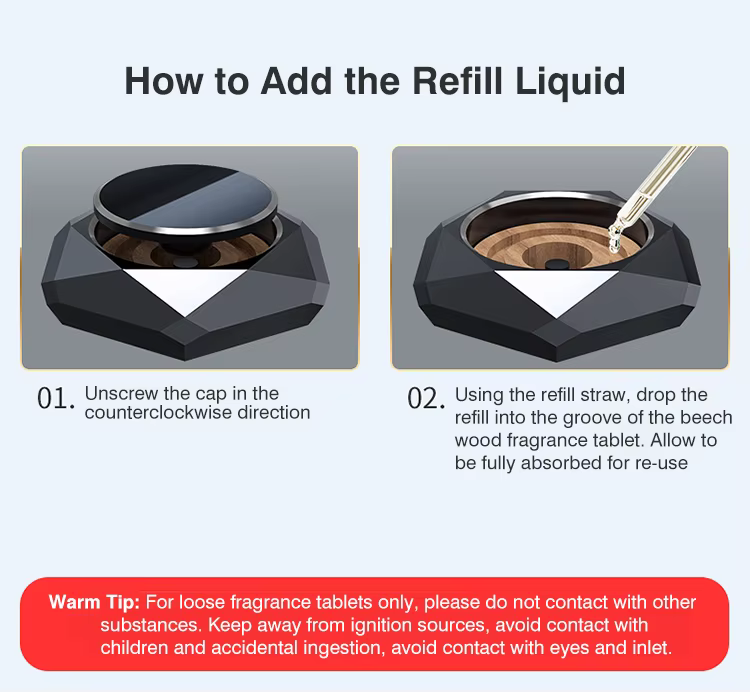 How to Add the Refill Liquid

01. Unscrew the cap in the counterclockwise direction

02. Using the refill straw, drop the refill into the groove of the beech wood fragrance tablet. Allow to be fully absorbed for re-use

Warm Tip: For loose fragrance tablets only, please do not contact with other substances. Keep away from ignition sources, avoid contact with children and accidental ingestion, avoid contact with eyes and inlet.