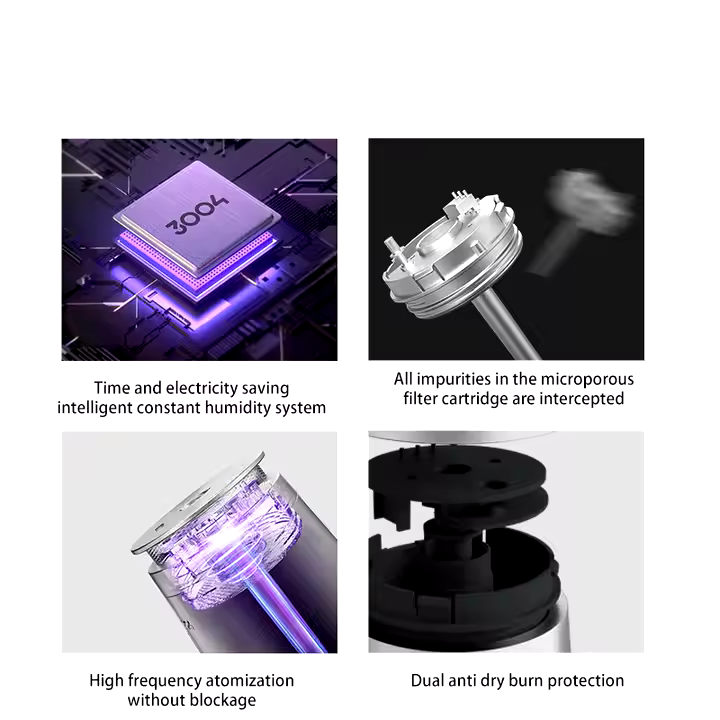 3004

Time and electricity saving intelligent constant humidity system

All impurities in the microporous filter cartridge are intercepted

High frequency atomization without blockage

Dual anti dry burn protection